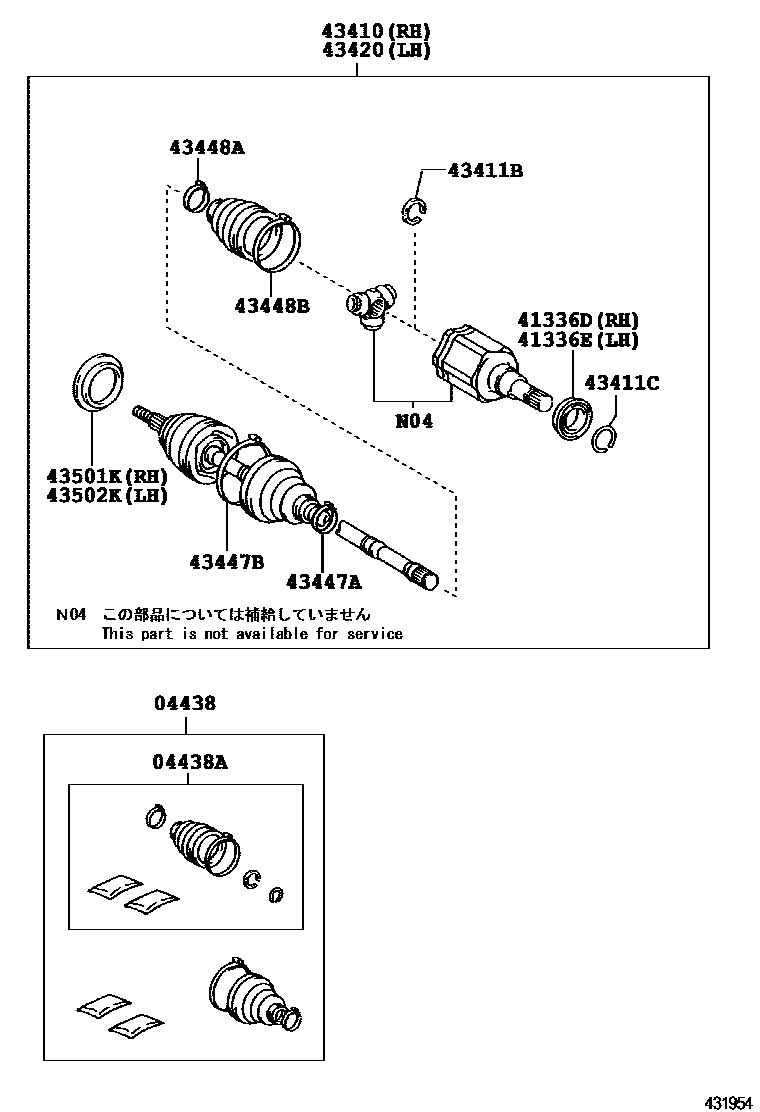 43410(RH)
43420(LH)

43448A

43411B

43448B

41336D(RH)
41336E(LH)

43411C

N04

43501K(RH)
43502K(LH)

43447B

43447A

N04 この部品については補給していません
This part is not available for service

04438

04438A

431954